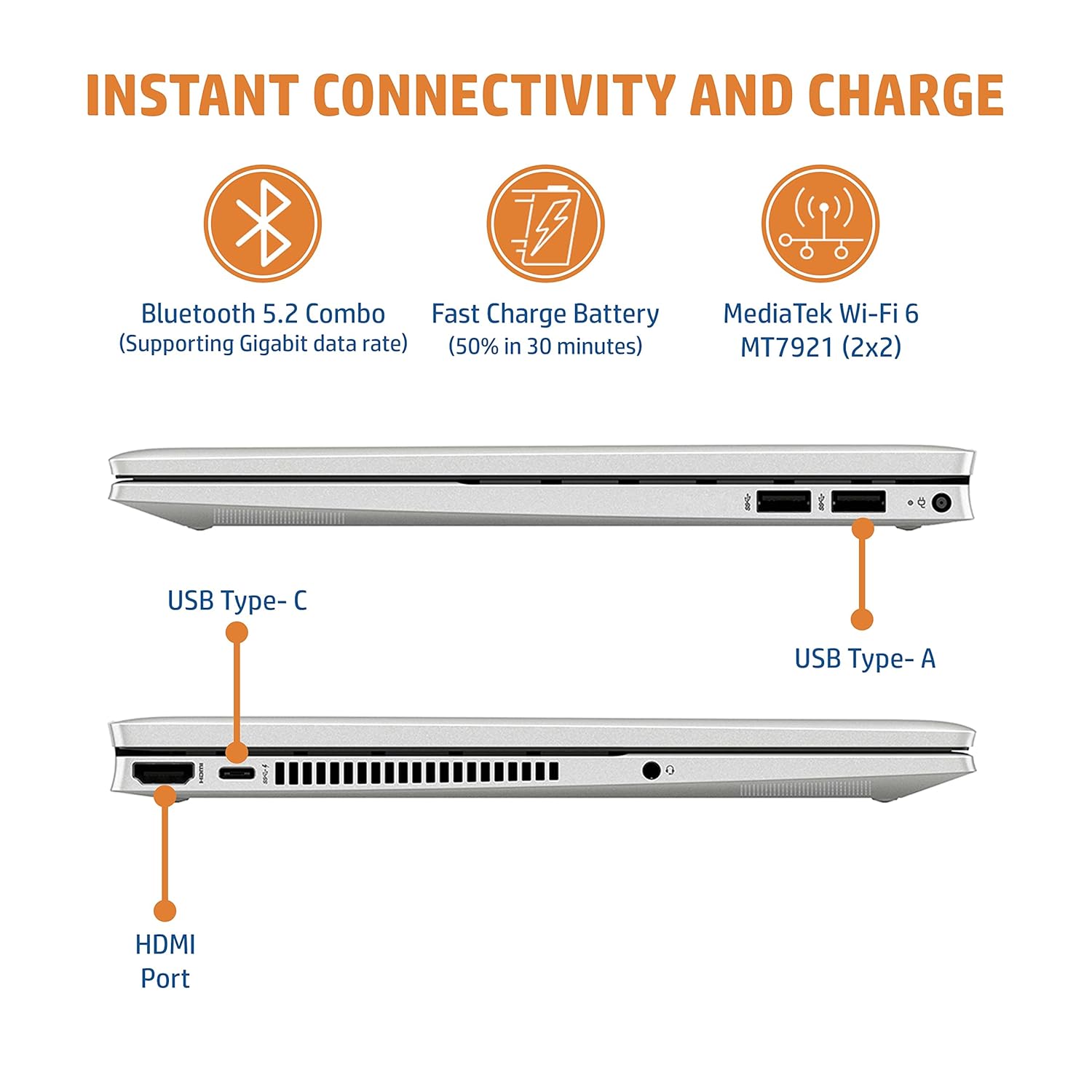 INSTANT CONNECTIVITY AND CHARGE

Bluetooth 5.2 Combo
(Supporting Gigabit data rate)

Fast Charge Battery
(50% in 30 minutes)

MediaTek Wi-Fi 6
MT7921 (2x2)

USB Type- C

USB Type- A

HDMI
Port